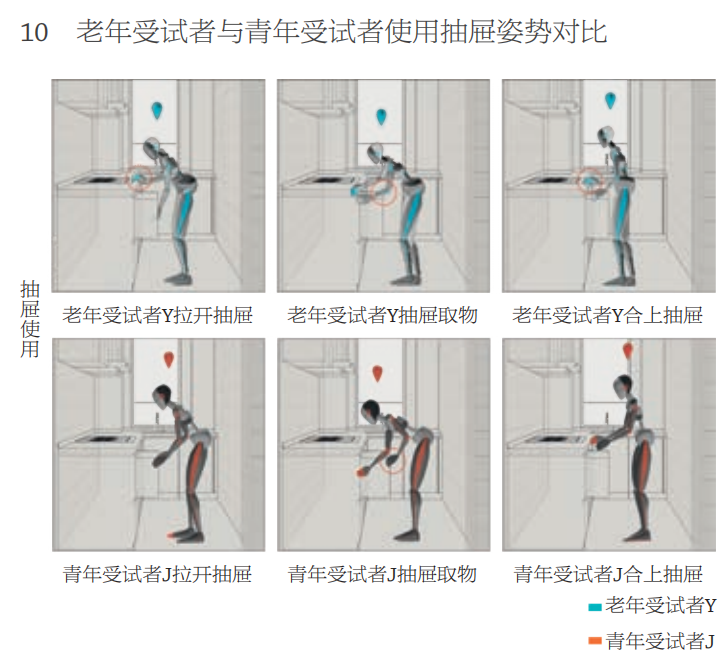 10　老年受试者与青年受试者使用抽屉姿势对比

抽屉使用

老年受试者Y拉开抽屉

老年受试者Y抽屉取物

老年受试者Y合上抽屉

青年受试者J拉开抽屉

青年受试者J抽屉取物

青年受试者J合上抽屉

老年受试者Y

青年受试者J